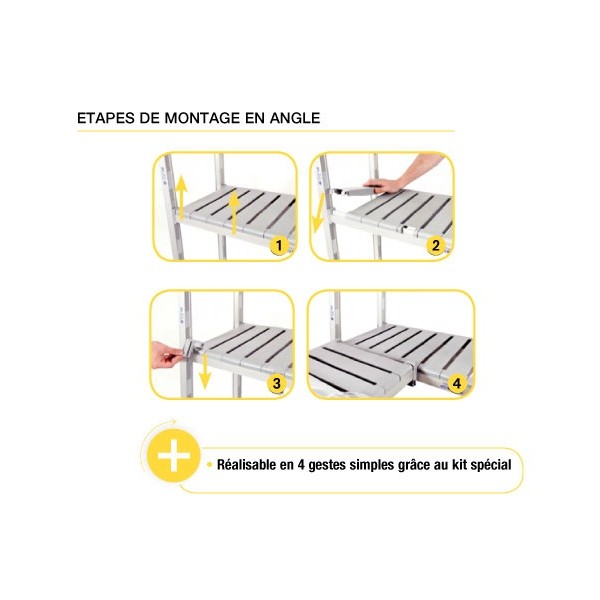 ETAPES DE MONTAGE EN ANGLE

1

2

3

4

+

• Réalisable en 4 gestes simples grâce au kit spécial